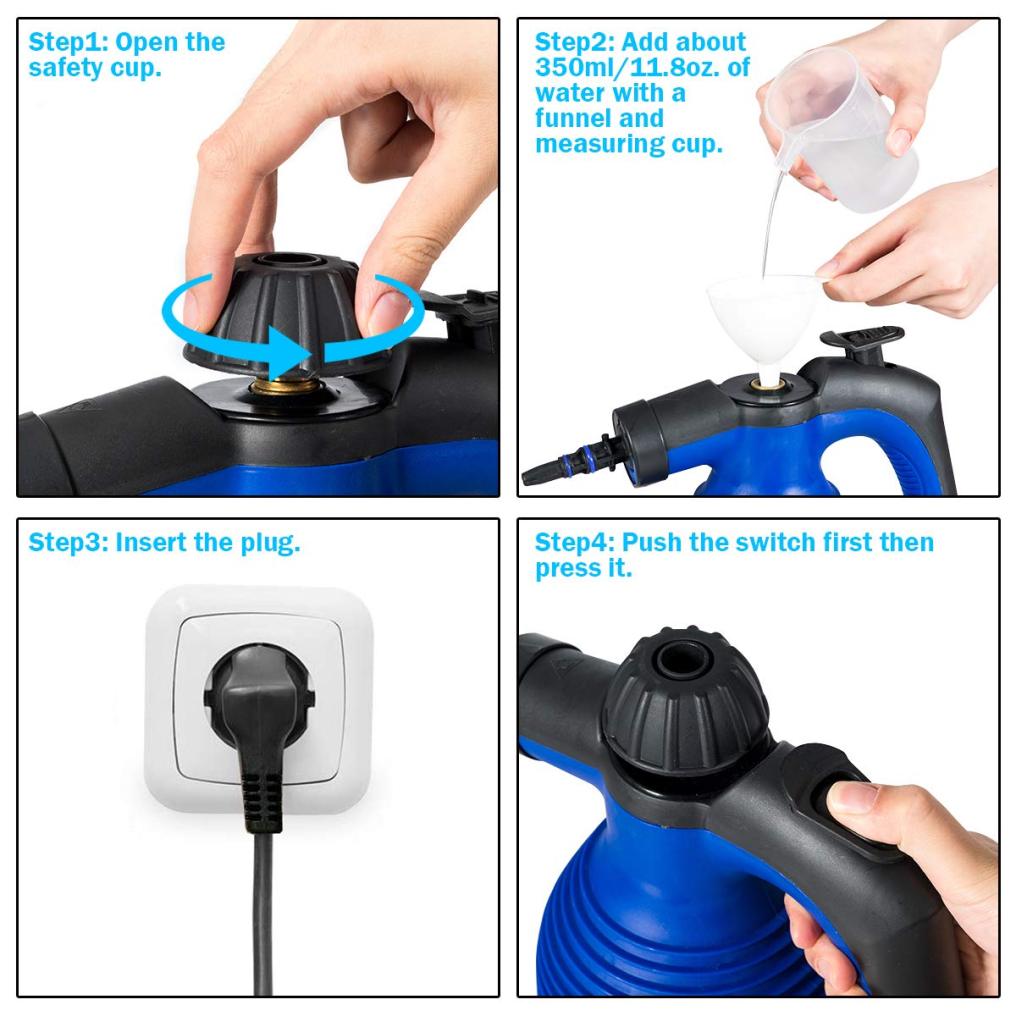 Step1: Open the safety cup.

Step2: Add about 350ml/11.8oz. of water with a funnel and measuring cup.

Step3: Insert the plug.

Step4: Push the switch first then press it.