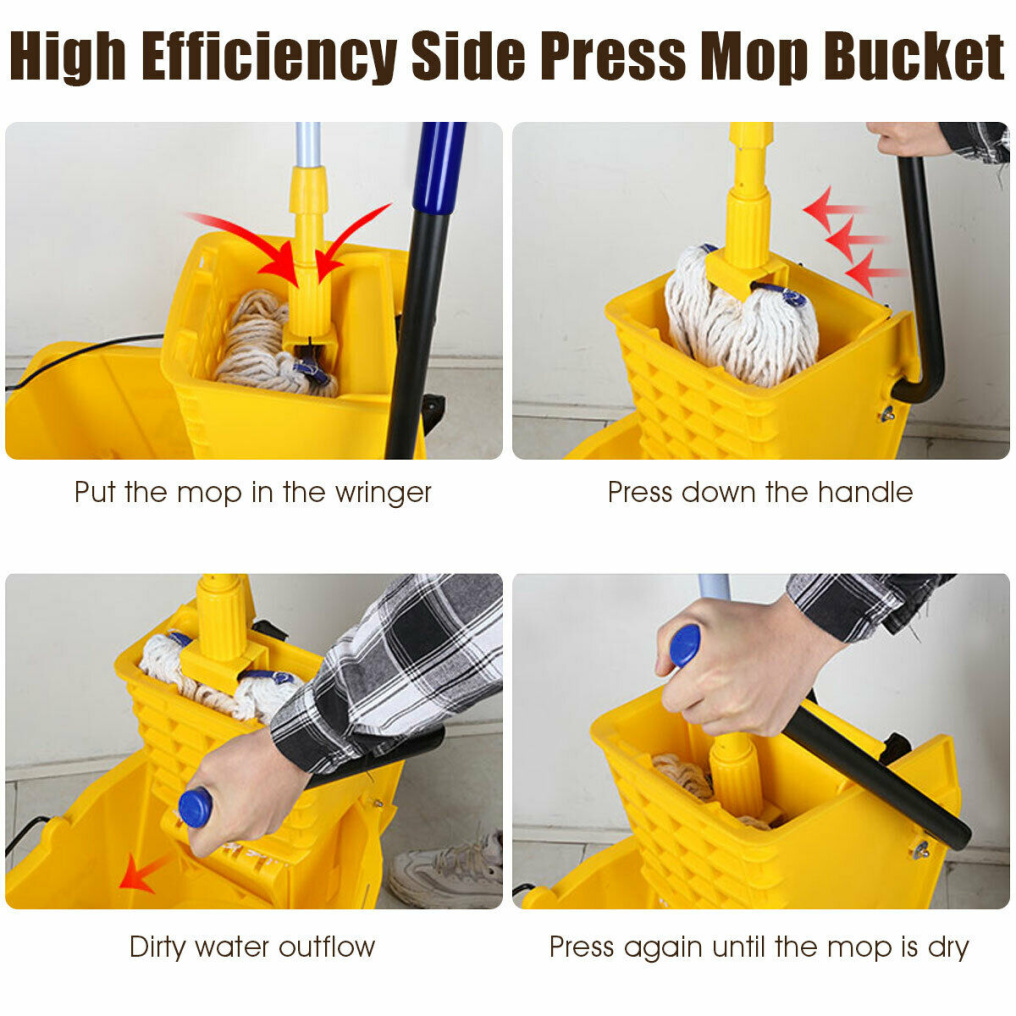 High Efficiency Side Press Mop Bucket

Put the mop in the wringer

Press down the handle

Dirty water outflow

Press again until the mop is dry